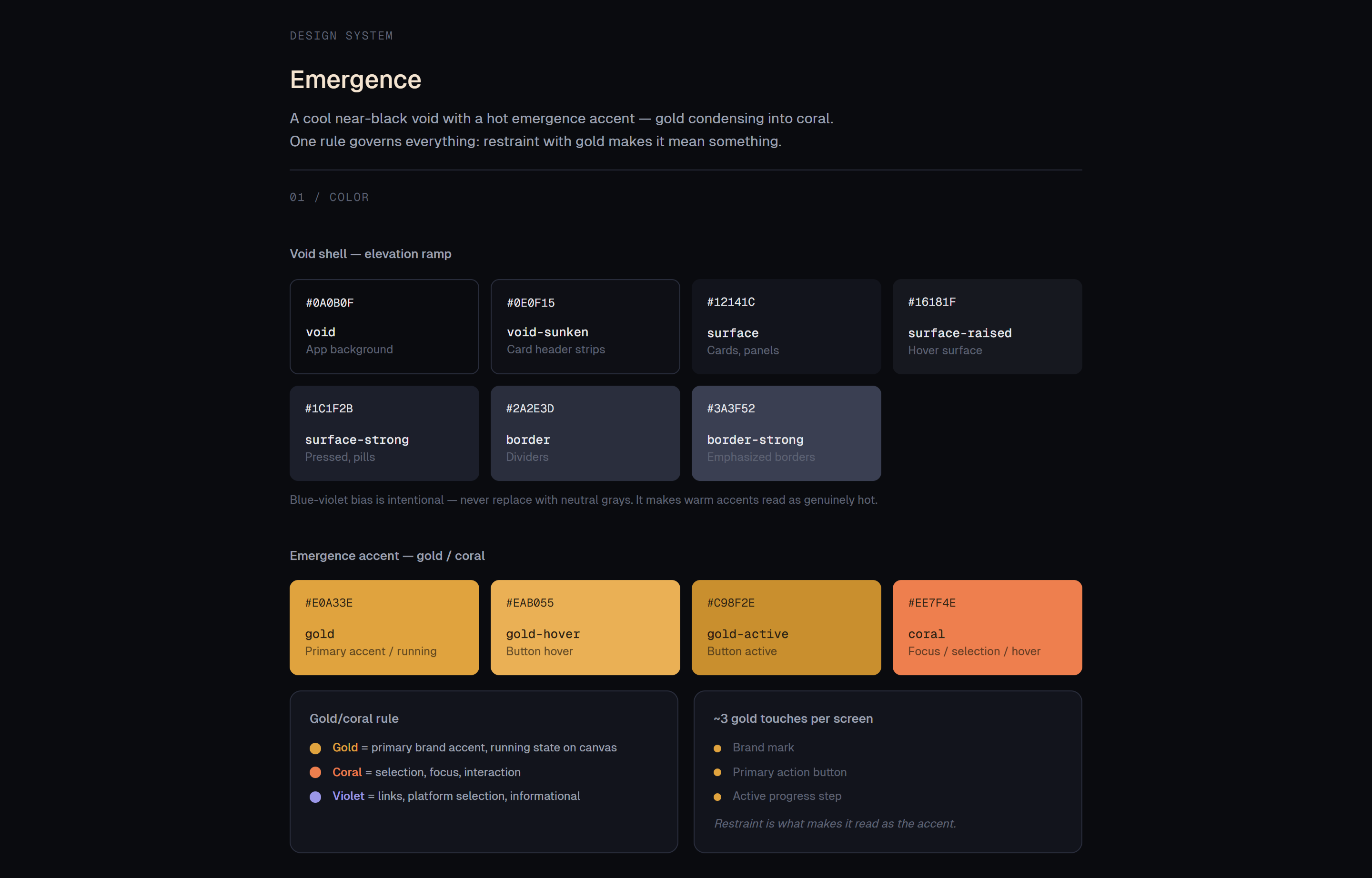 DESIGN SYSTEM

Emergence

A cool near-black void with a hot emergence accent — gold condensing into coral.
One rule governs everything: restraint with gold makes it mean something.

01 / COLOR

Void shell — elevation ramp

#0A0B0F
void
App background

#0E0F15
void-sunken
Card header strips

#12141C
surface
Cards, panels

#16181F
surface-raised
Hover surface

#1C1F2B
surface-strong
Pressed, pills

#2A2E3D
border
Dividers

#3A3F52
border-strong
Emphasized borders

Blue-violet bias is intentional — never replace with neutral grays. It makes warm accents read as genuinely hot.

Emergence accent — gold / coral

#E0A33E
gold
Primary accent / running

#EAB055
gold-hover
Button hover

#C98F2E
gold-active
Button active

#EE7F4E
coral
Focus / selection / hover

Gold/coral rule

• Gold = primary brand accent, running state on canvas
• Coral = selection, focus, interaction
• Violet = links, platform selection, informational

~3 gold touches per screen

• Brand mark
• Primary action button
• Active progress step

Restraint is what makes it read as the accent.